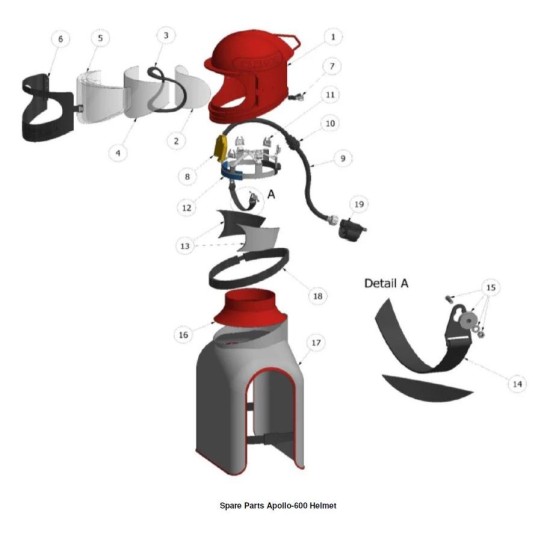 6
5
3
1
7
11
10
9
4
2
8
12
A
19
13
18
Detail A
15
16
17
14
Spare Parts Apollo-600 Helmet