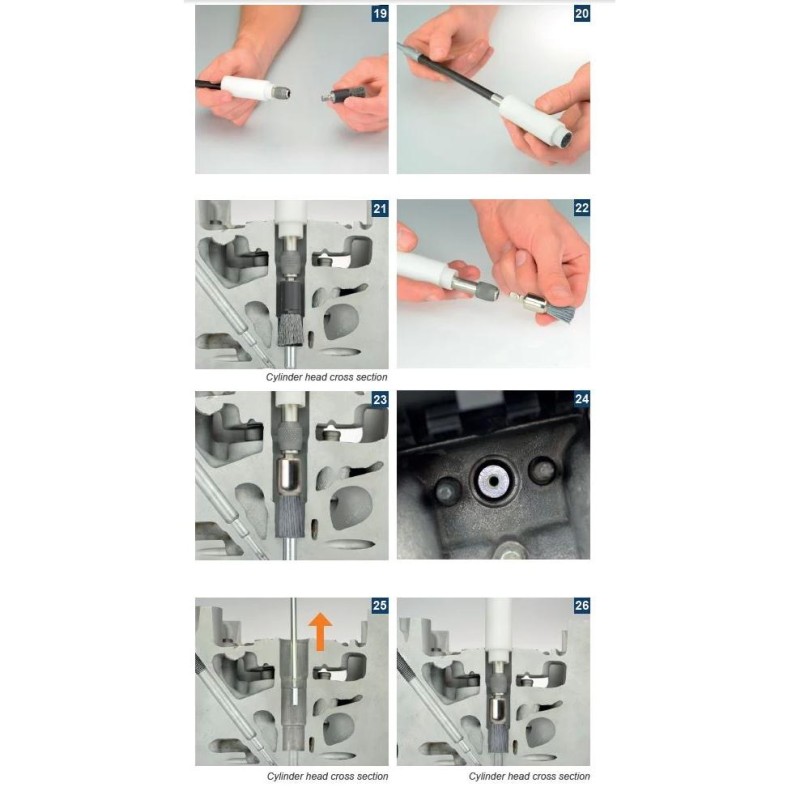 19

20

21

22

Cylinder head cross section

23

24

25

26

Cylinder head cross section

Cylinder head cross section