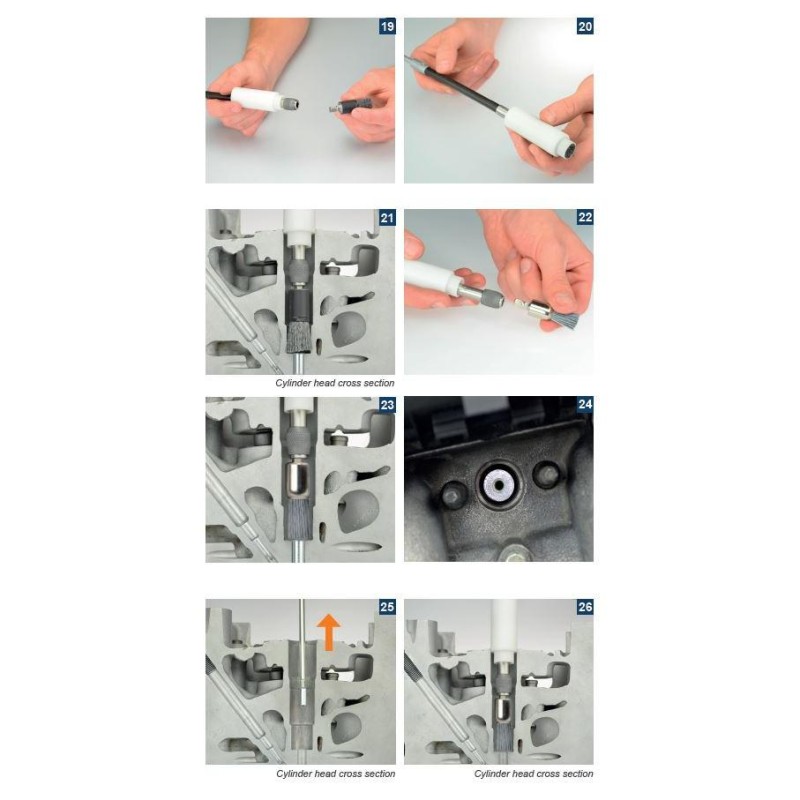 19

20

21

22

Cylinder head cross section

23

24

25

26

Cylinder head cross section

Cylinder head cross section