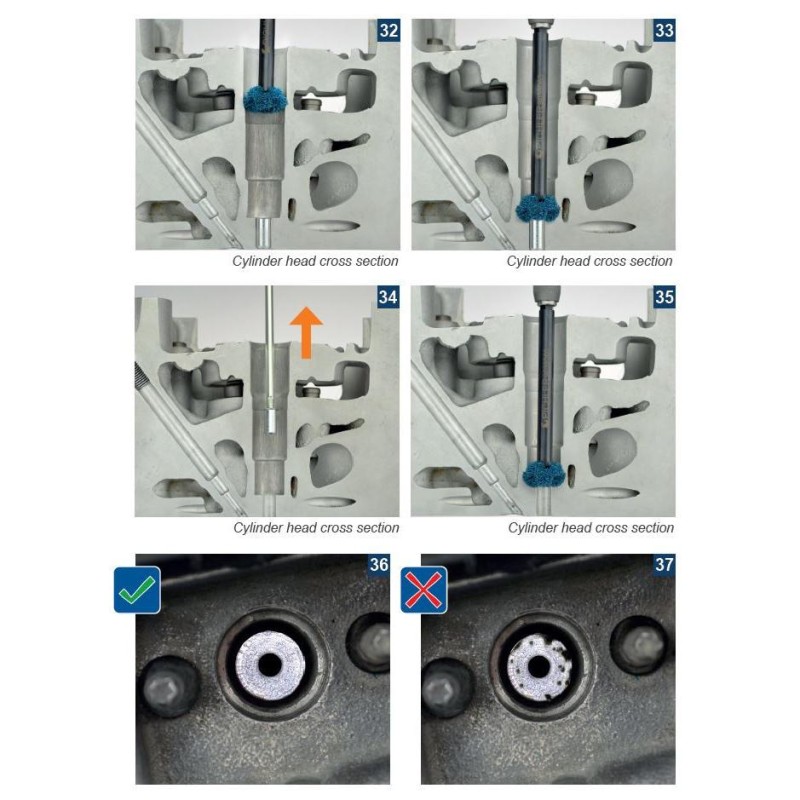 32

Cylinder head cross section

33

Cylinder head cross section

34

Cylinder head cross section

35

Cylinder head cross section

36

37