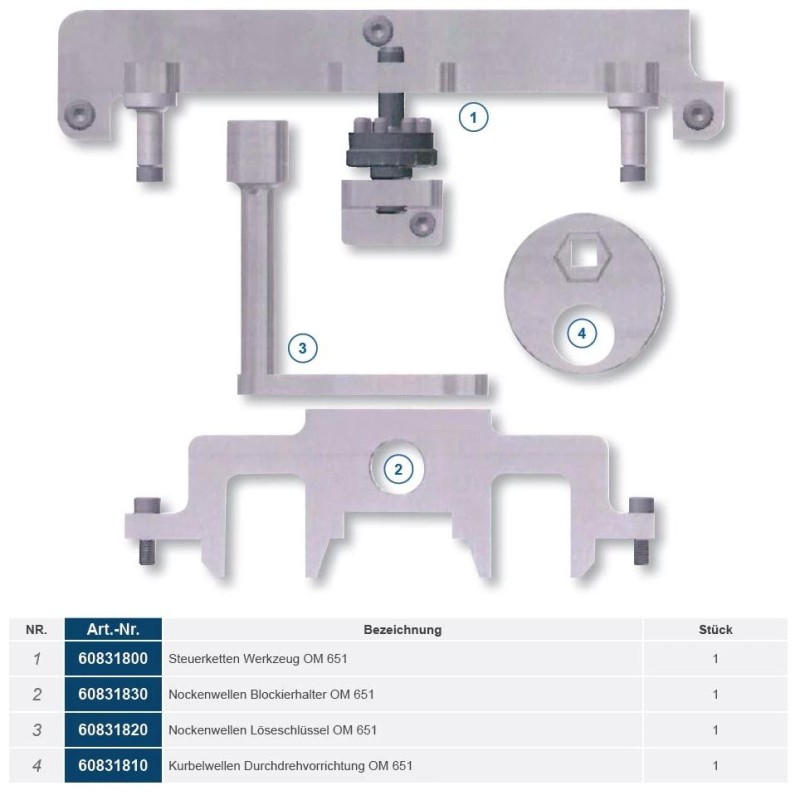 1

3

4

2

| NR. | Art.-Nr. | Bezeichnung | Stück |
|---|---|---|---|
| 1 | 60831800 | Steuerketten Werkzeug OM 651 | 1 |
| 2 | 60831830 | Nockenwellen Blockierhalter OM 651 | 1 |
| 3 | 60831820 | Nockenwellen Löseschlüssel OM 651 | 1 |
| 4 | 60831810 | Kurbelwellen Durchdrehvorrichtung OM 651 | 1 |