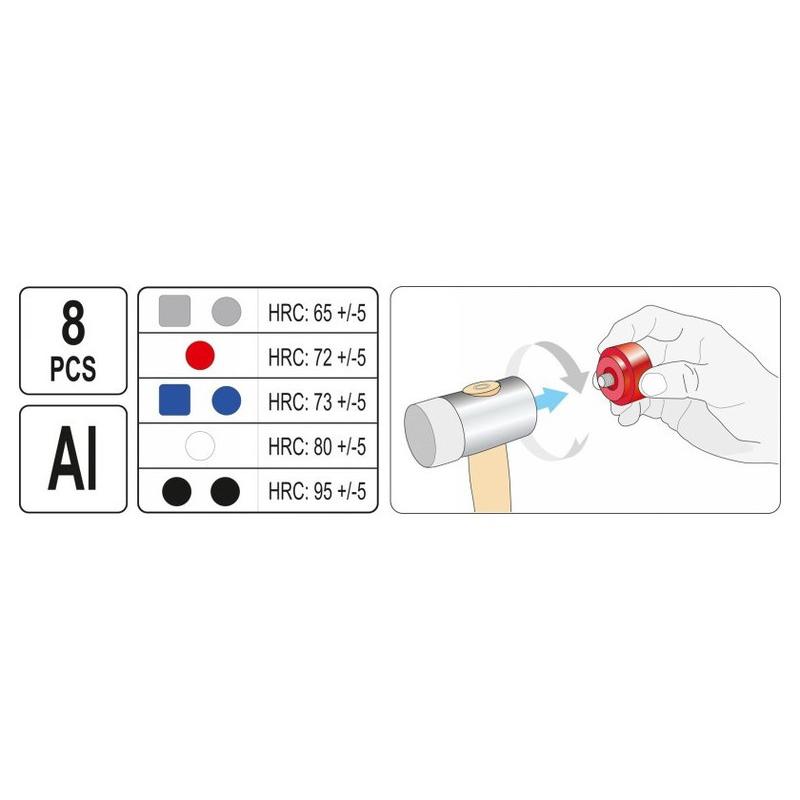 8
PCS

Al

HRC: 65 +/-5
HRC: 72 +/-5
HRC: 73 +/-5
HRC: 80 +/-5
HRC: 95 +/-5