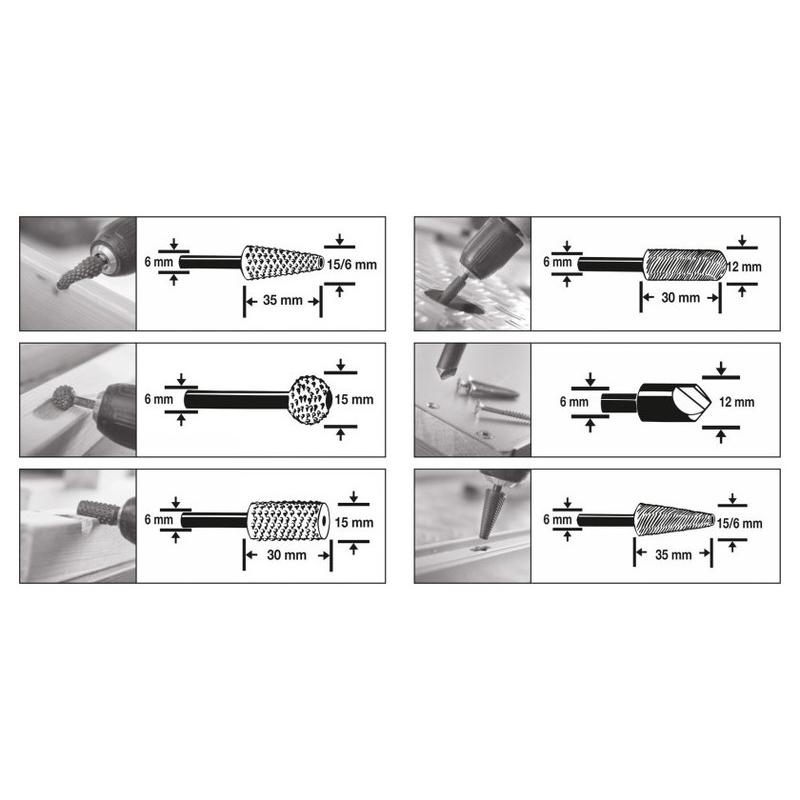 6 mm
15/6 mm
35 mm

6 mm
15 mm

6 mm
15 mm
30 mm

6 mm
12 mm
30 mm

6 mm
12 mm

6 mm
15/6 mm
35 mm