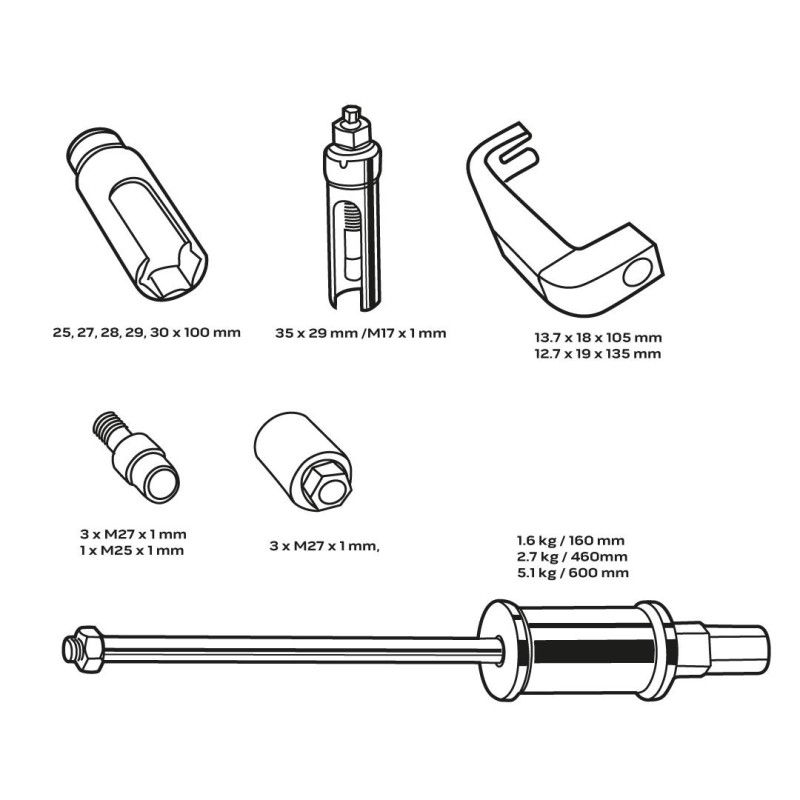 25, 27, 28, 29, 30 x 100 mm

35 x 29 mm /M17 x 1 mm

13.7 x 18 x 105 mm
12.7 x 19 x 135 mm

3 x M27 x 1 mm
1 x M25 x 1 mm

3 x M27 x 1 mm,

1.6 kg / 160 mm
2.7 kg / 460mm
5.1 kg / 600 mm