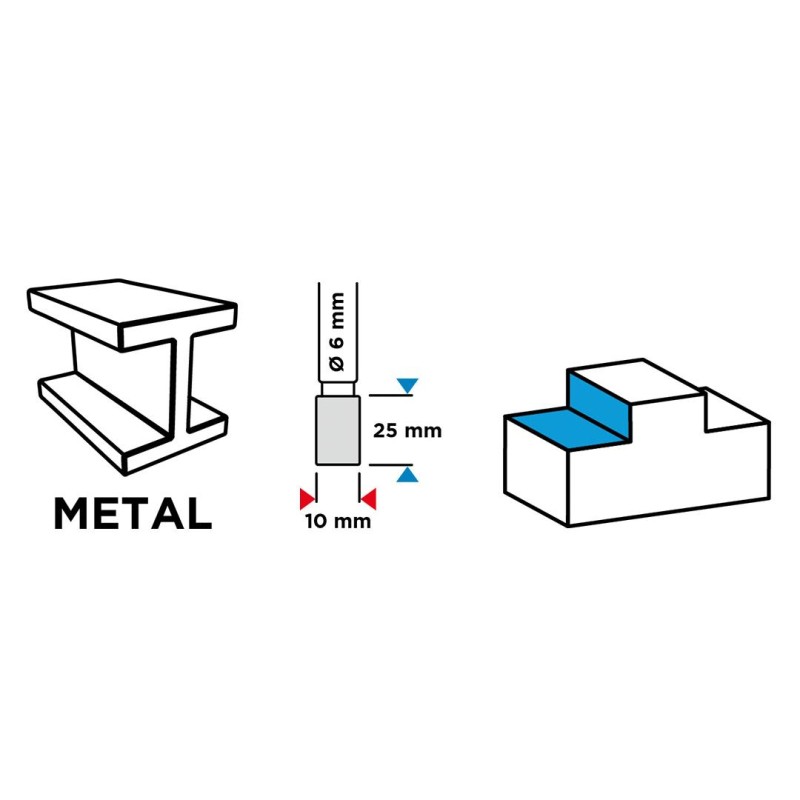 METAL

Ø 6 mm

25 mm

10 mm