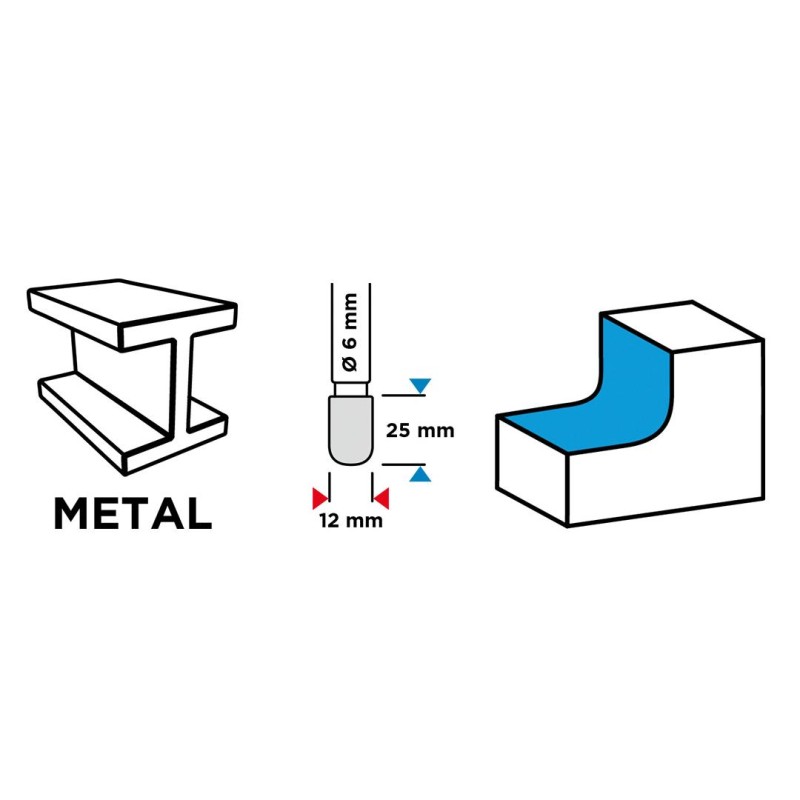 METAL

Ø 6 mm

25 mm

12 mm