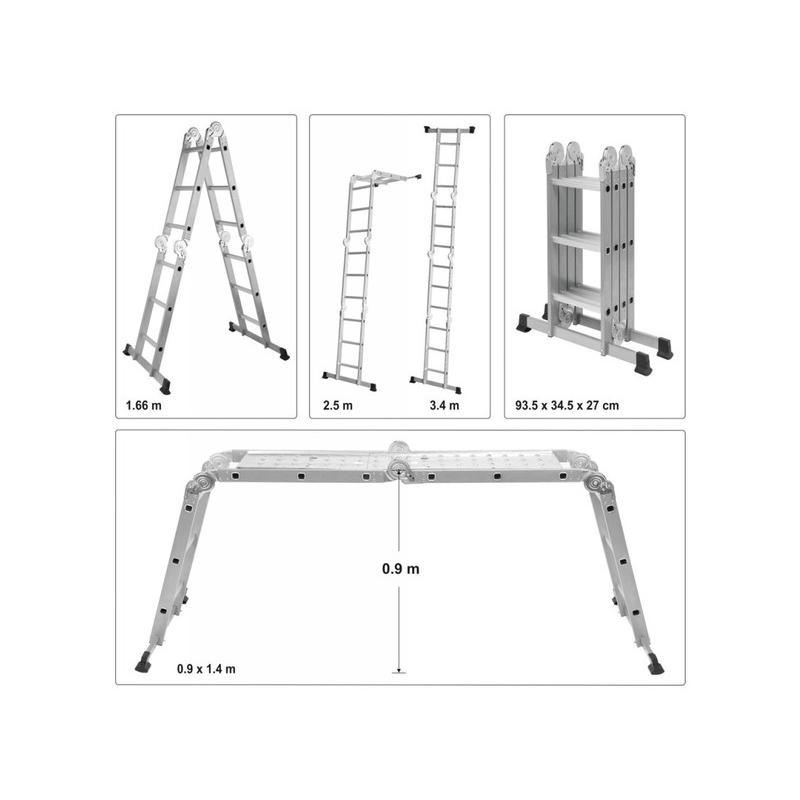 1.66 m

2.5 m

3.4 m

93.5 x 34.5 x 27 cm

0.9 m

0.9 x 1.4 m